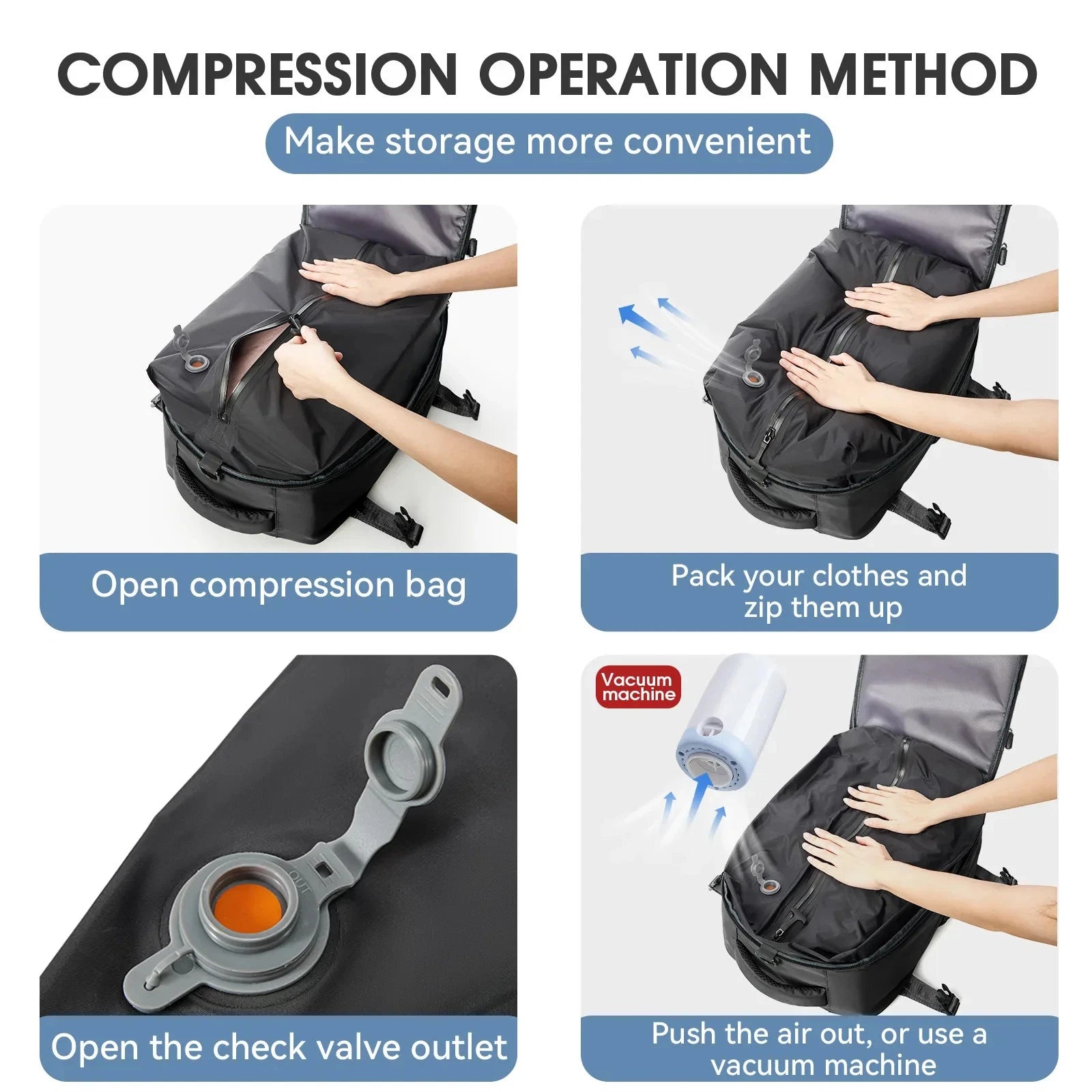 COMPRESSION OPERATION METHOD

Make storage more convenient

Open compression bag

Pack your clothes and zip them up

OUT

Open the check valve outlet

Vacuum machine

Push the air out, or use a vacuum machine