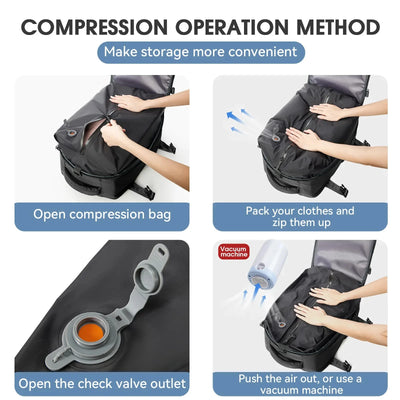 COMPRESSION OPERATION METHOD

Make storage more convenient

Open compression bag

Pack your clothes and zip them up

Open the check valve outlet

Vacuum machine

Push the air out, or use a vacuum machine